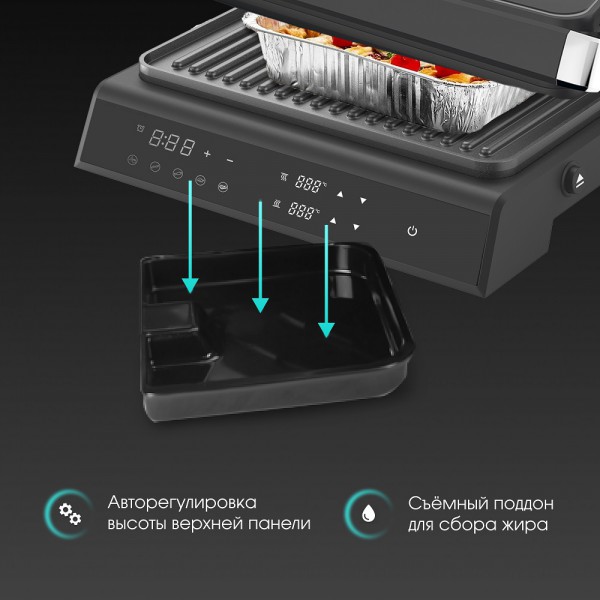 8:88 + −

888°C

888°C

Авторегулировка высоты верхней панели

Съёмный поддон для сбора жира