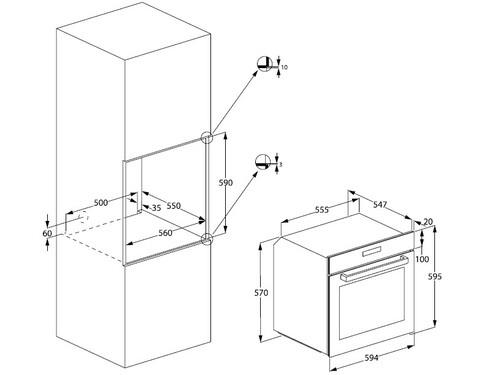 10
3
590
500
35
550
60
560
555
547
20
100
595
570
594