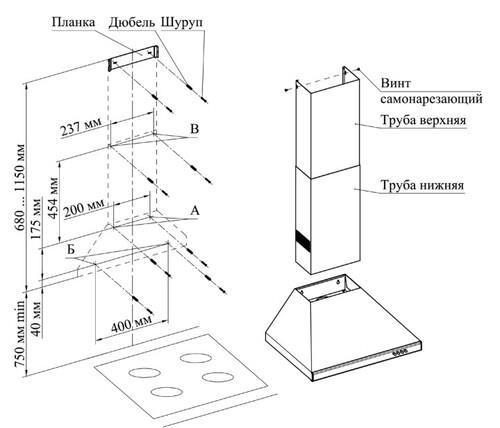 Планка Дюбель Шуруп

237 мм

В

680 ... 1150 мм

454 мм

200 мм

А

175 мм

Б

750 мм min

40 мм

400 мм

Винт самонарезающий

Труба верхняя

Труба нижняя