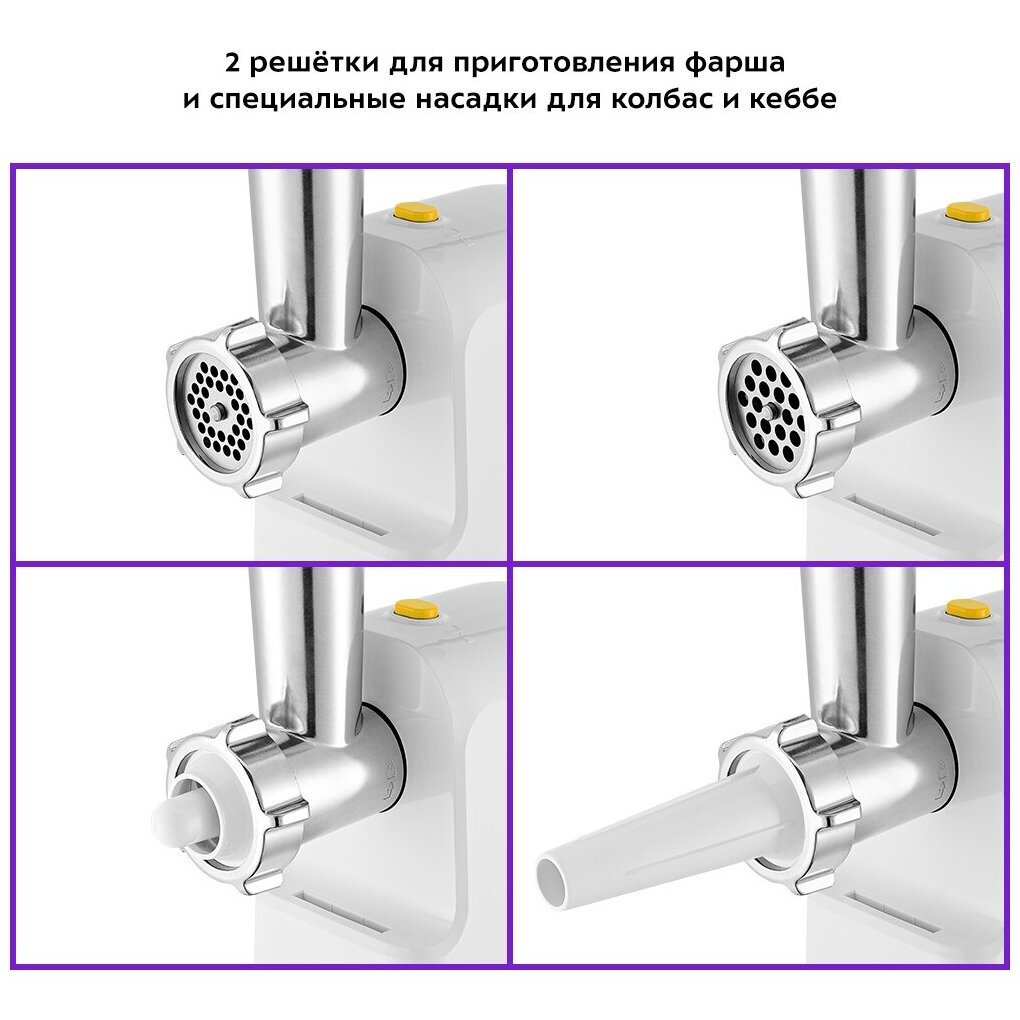 2 решётки для приготовления фарша
и специальные насадки для колбас и кеббе