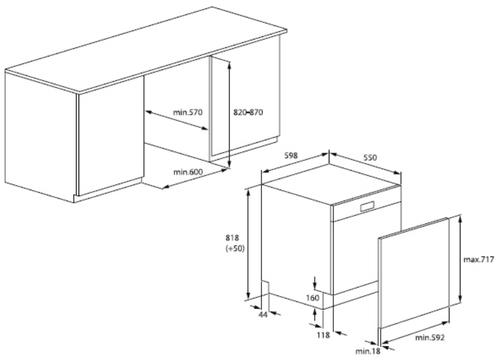 min.570
820-870
min.600
598
550
818
(+50)
max.717
160
44
118
min.592
min.18