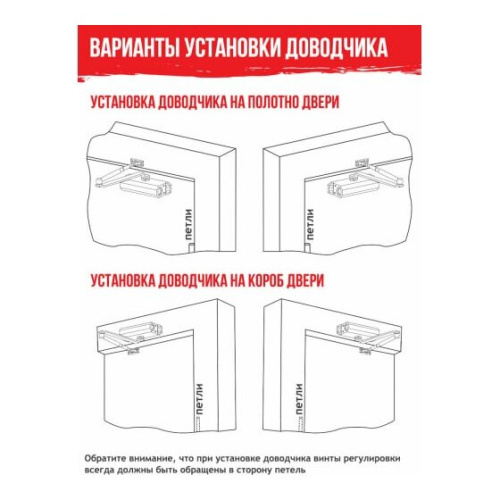 ВАРИАНТЫ УСТАНОВКИ ДОВОДЧИКА

УСТАНОВКА ДОВОДЧИКА НА ПОЛОТНО ДВЕРИ

петли

петли

УСТАНОВКА ДОВОДЧИКА НА КОРОБ ДВЕРИ

петли

петли

Обратите внимание, что при установке доводчика винты регулировки всегда должны быть обращены в сторону петель